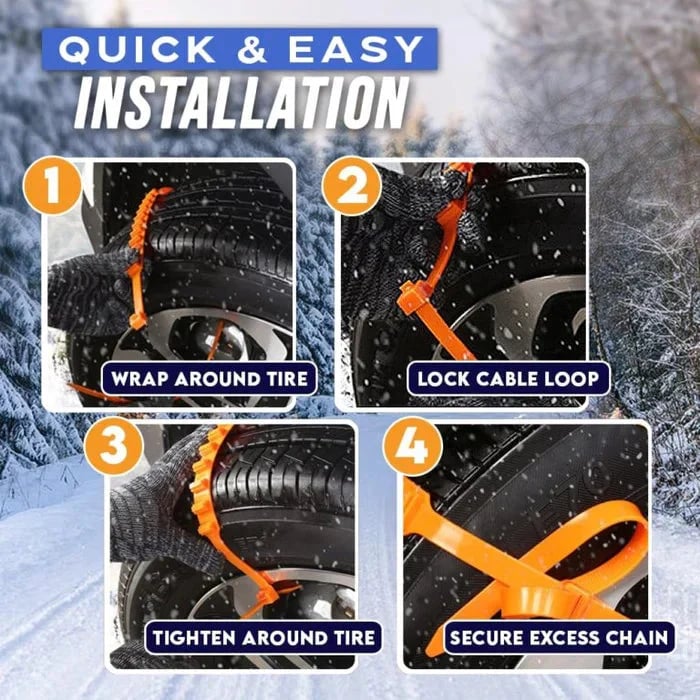 QUICK & EASY
INSTALLATION

1
WRAP AROUND TIRE

2
LOCK CABLE LOOP

3
TIGHTEN AROUND TIRE

4
SECURE EXCESS CHAIN