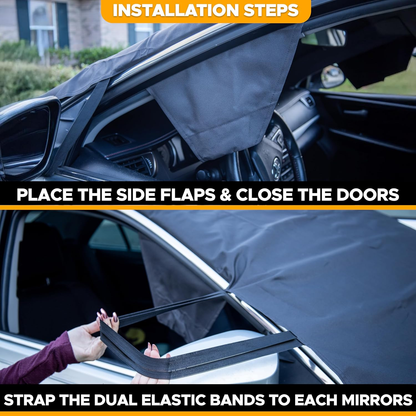 INSTALLATION STEPS

PLACE THE SIDE FLAPS & CLOSE THE DOORS

STRAP THE DUAL ELASTIC BANDS TO EACH MIRRORS